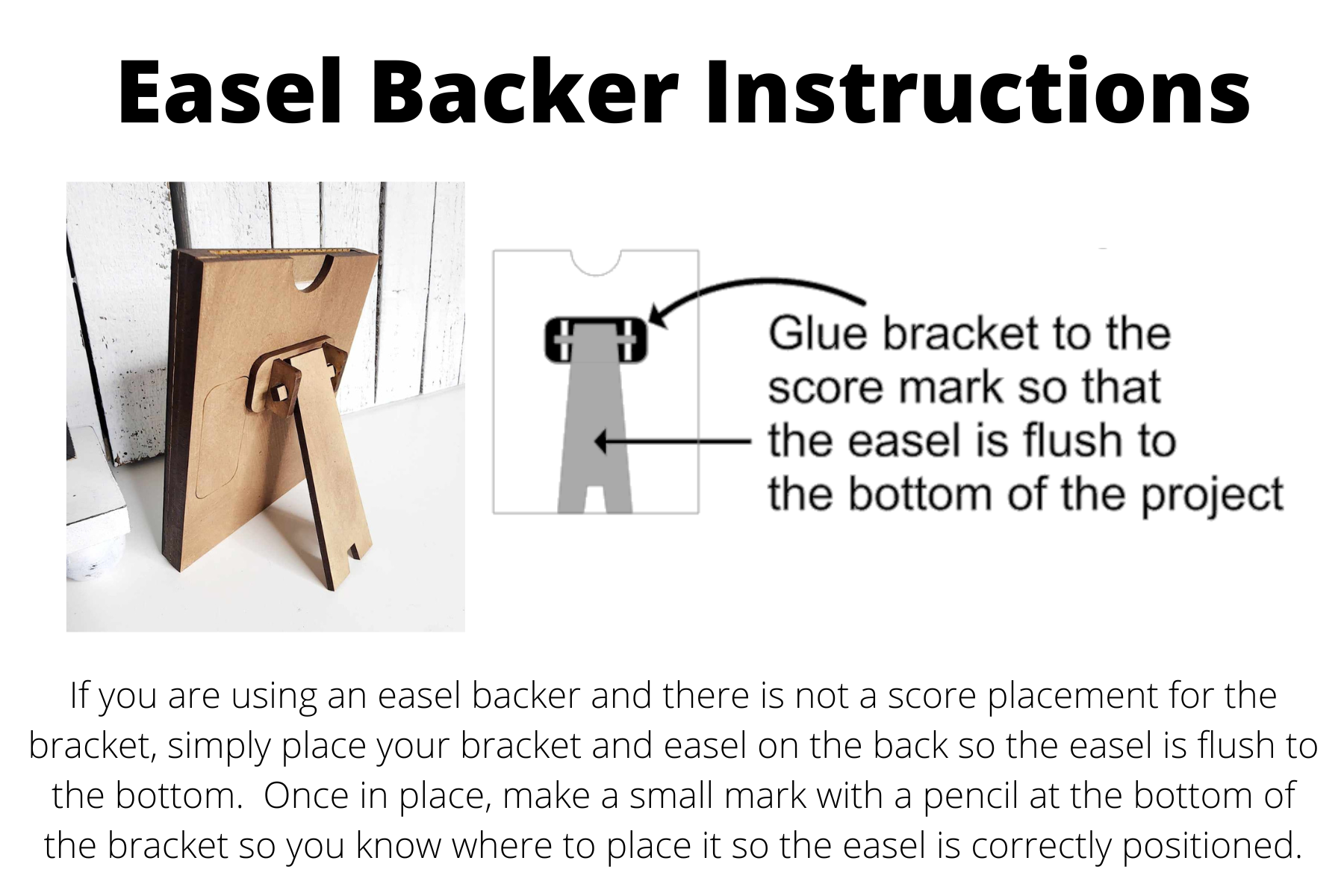 Easel Backer Instructions

Glue bracket to the score mark so that the easel is flush to the bottom of the project

If you are using an easel backer and there is not a score placement for the bracket, simply place your bracket and easel on the back so the easel is flush to the bottom.  Once in place, make a small mark with a pencil at the bottom of the bracket so you know where to place it so the easel is correctly positioned.